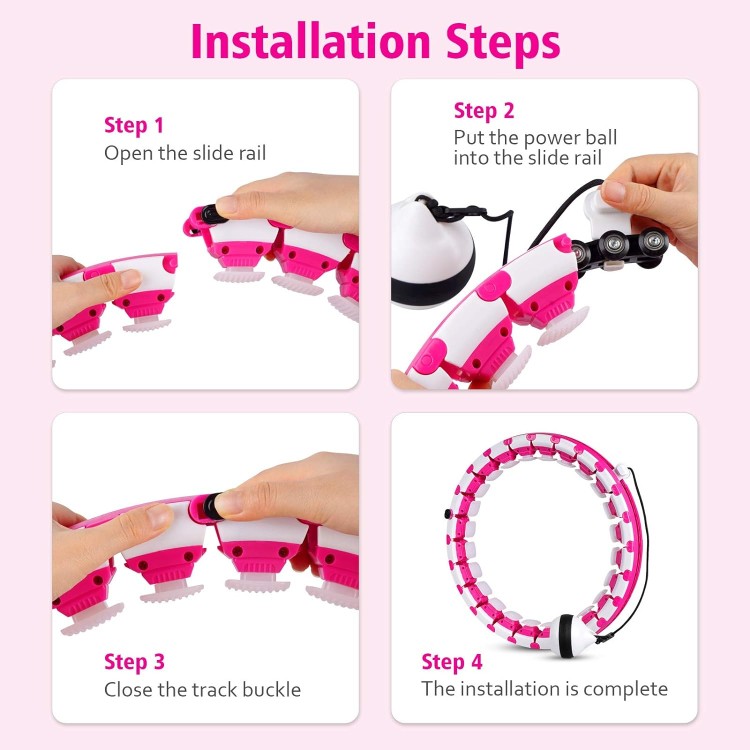 Installation Steps

Step 1
Open the slide rail

Step 2
Put the power ball into the slide rail

Step 3
Close the track buckle

Step 4
The installation is complete